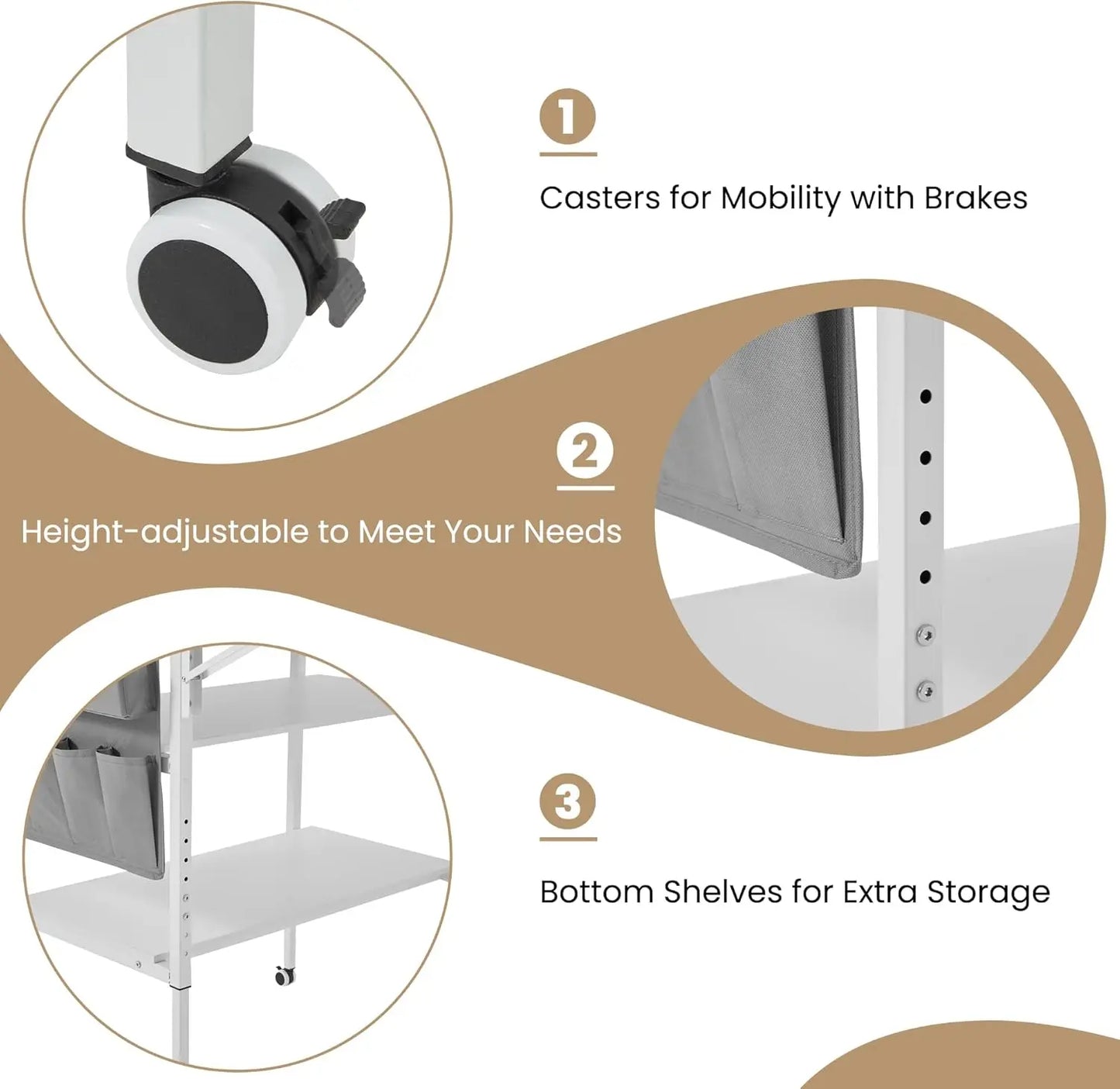 1

Casters for Mobility with Brakes

2

Height-adjustable to Meet Your Needs

3

Bottom Shelves for Extra Storage