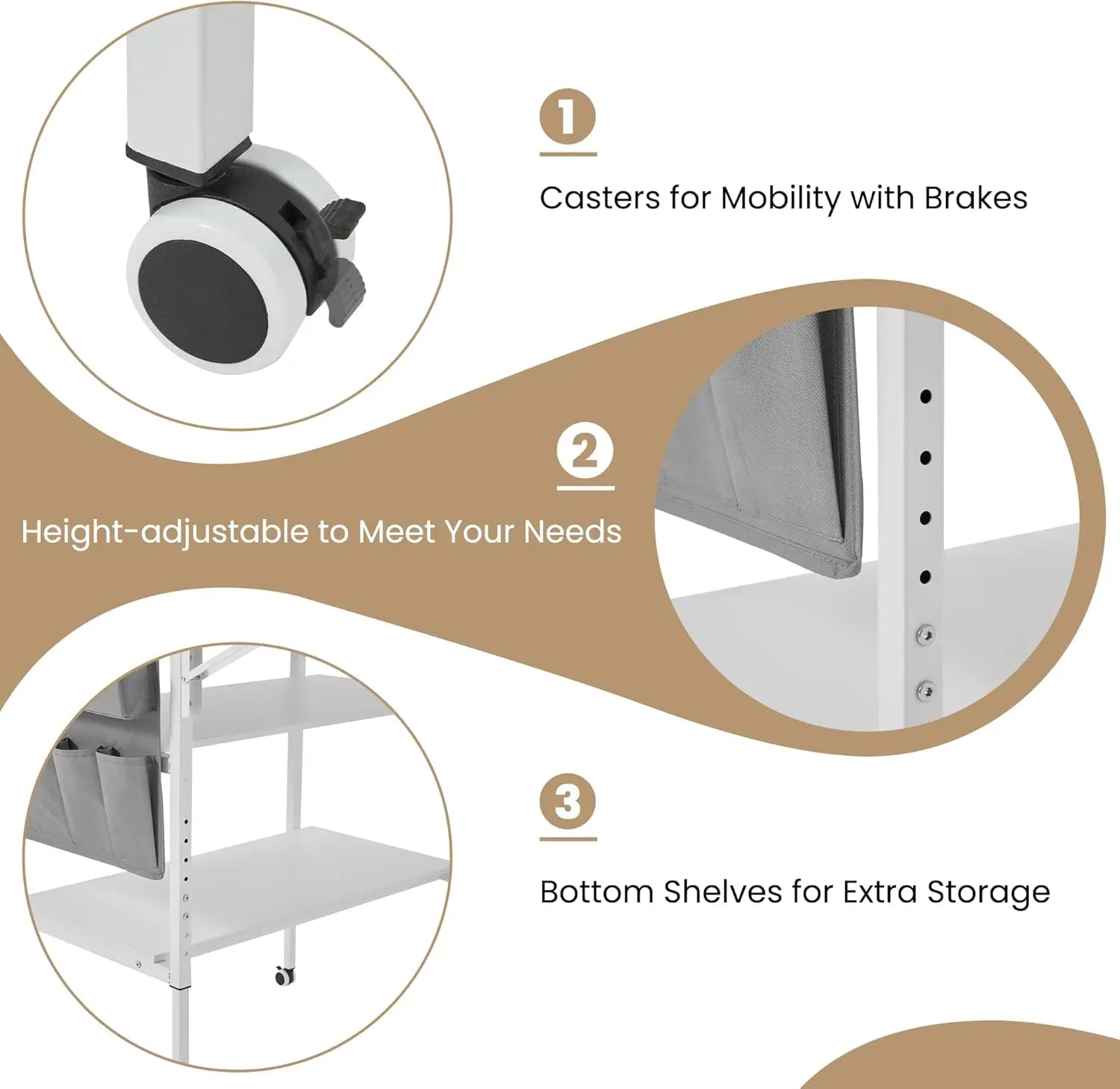 1

Casters for Mobility with Brakes

2

Height-adjustable to Meet Your Needs

3

Bottom Shelves for Extra Storage