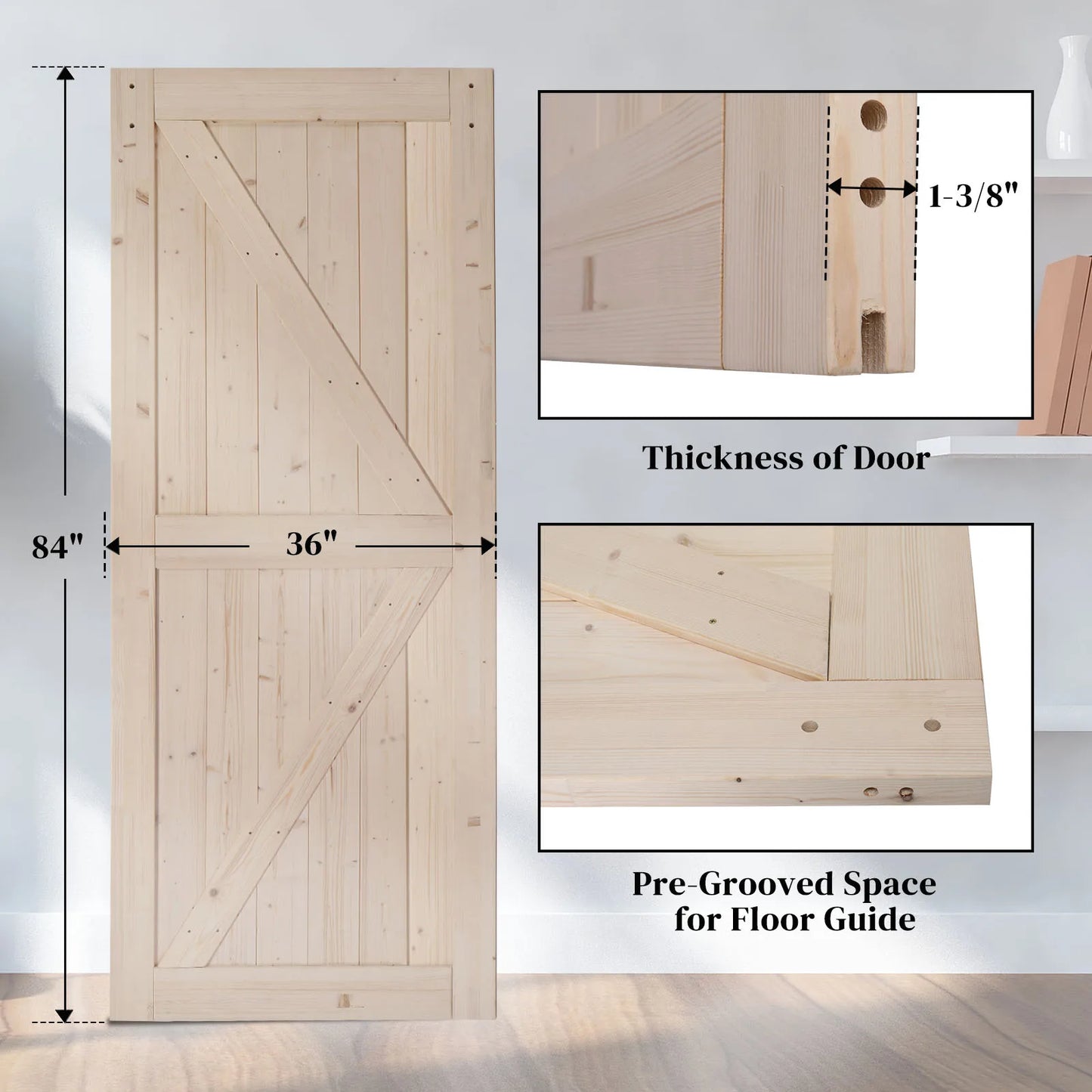 84"

36"

1-3/8"

Thickness of Door

Pre-Grooved Space for Floor Guide