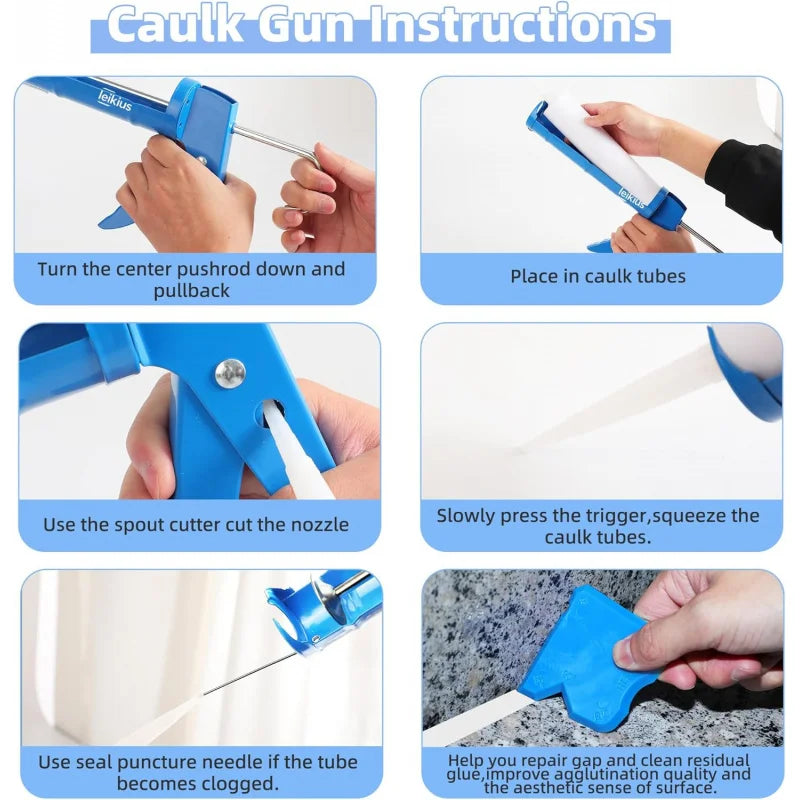 Caulk Gun Instructions

leikius

Turn the center pushrod down and pullback

leikius

Place in caulk tubes

Use the spout cutter cut the nozzle

Slowly press the trigger,squeeze the caulk tubes.

Use seal puncture needle if the tube becomes clogged.

Help you repair gap and clean residual glue,improve agglutination quality and the aesthetic sense of surface.