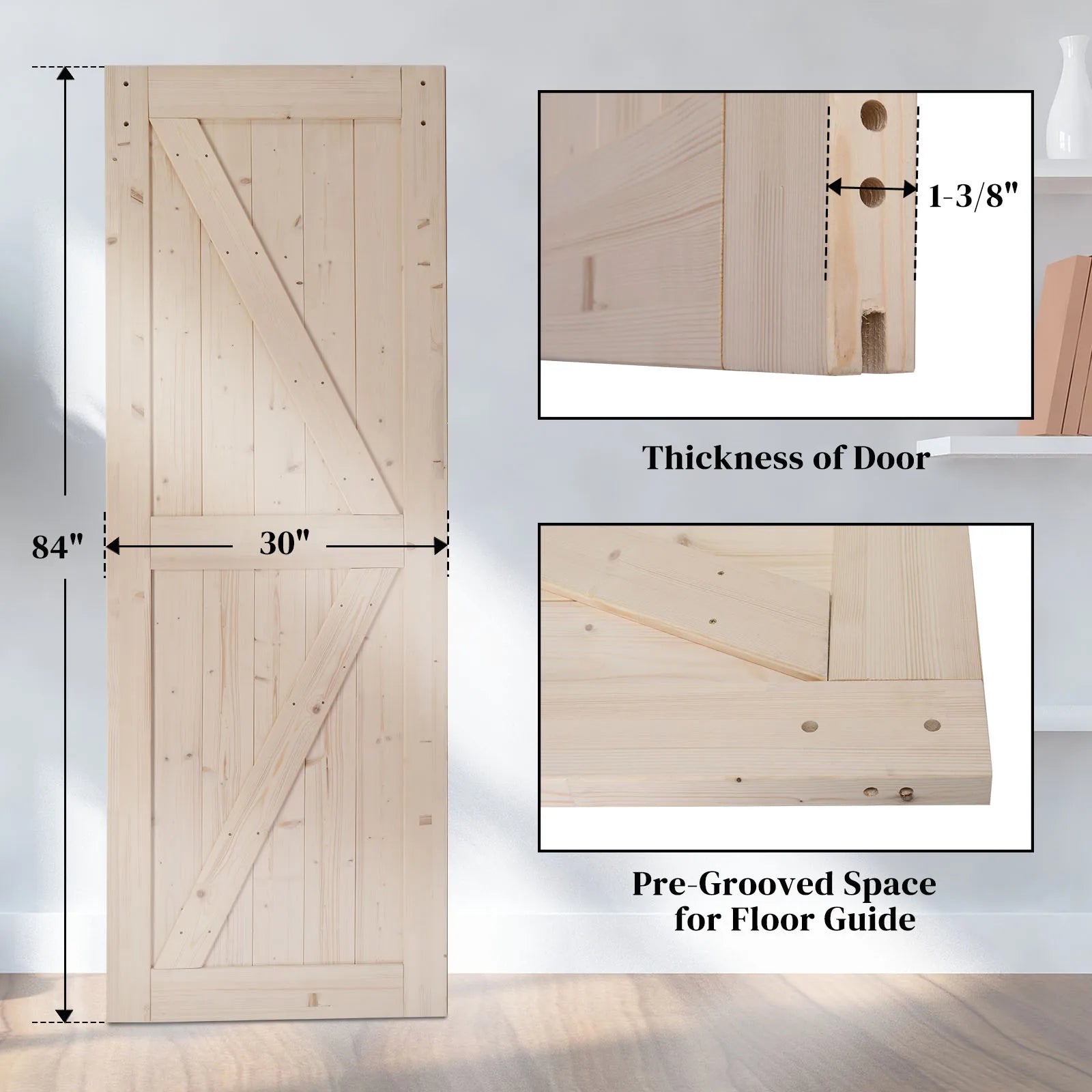 84"

30"

1-3/8"

Thickness of Door

Pre-Grooved Space for Floor Guide