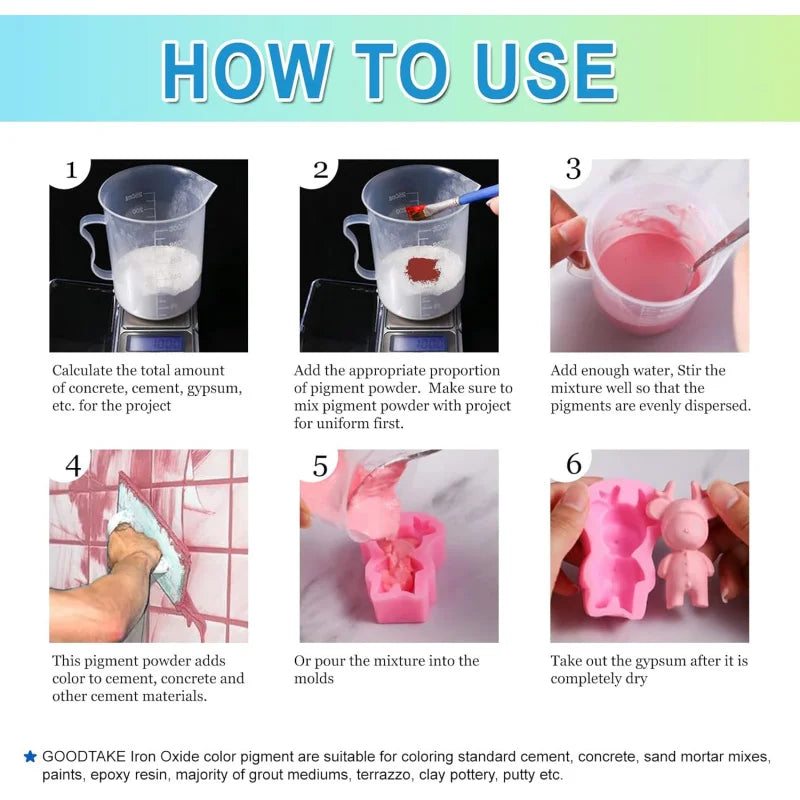 HOW TO USE

1

Calculate the total amount of concrete, cement, gypsum, etc. for the project

2

Add the appropriate proportion of pigment powder. Make sure to mix pigment powder with project for uniform first.

3

Add enough water, Stir the mixture well so that the pigments are evenly dispersed.

4

This pigment powder adds color to cement, concrete and other cement materials.

5

Or pour the mixture into the molds

6

Take out the gypsum after it is completely dry

★ GOODTAKE Iron Oxide color pigment are suitable for coloring standard cement, concrete, sand mortar mixes, paints, epoxy resin, majority of grout mediums, terrazzo, clay pottery, putty etc.